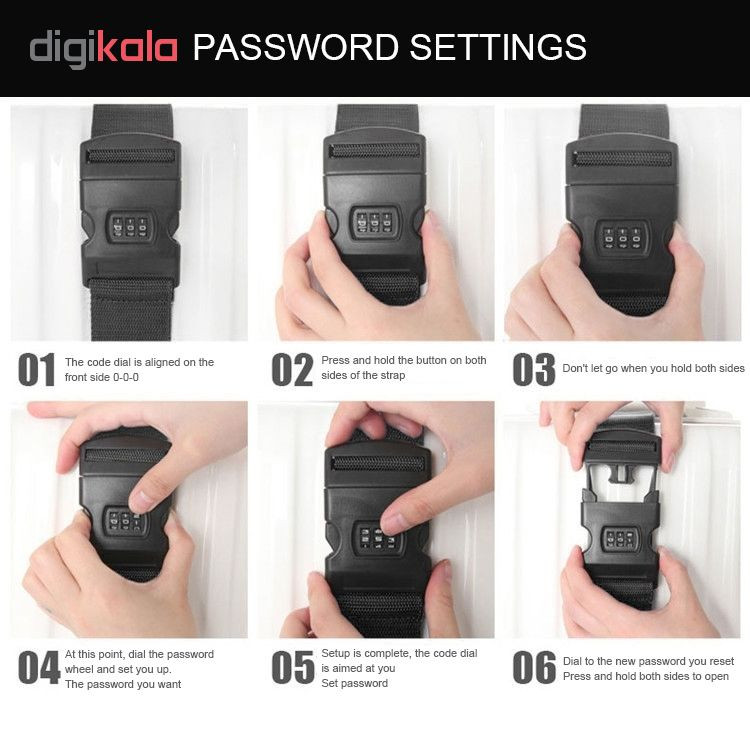 digikala PASSWORD SETTINGS

01 The code dial is aligned on the front side 0-0-0

02 Press and hold the button on both sides of the strap

03 Don't let go when you hold both sides

04 At this point, dial the password wheel and set you up. The password you want

05 Setup is complete, the code dial is aimed at you Set password

06 Dial to the new password you reset Press and hold both sides to open